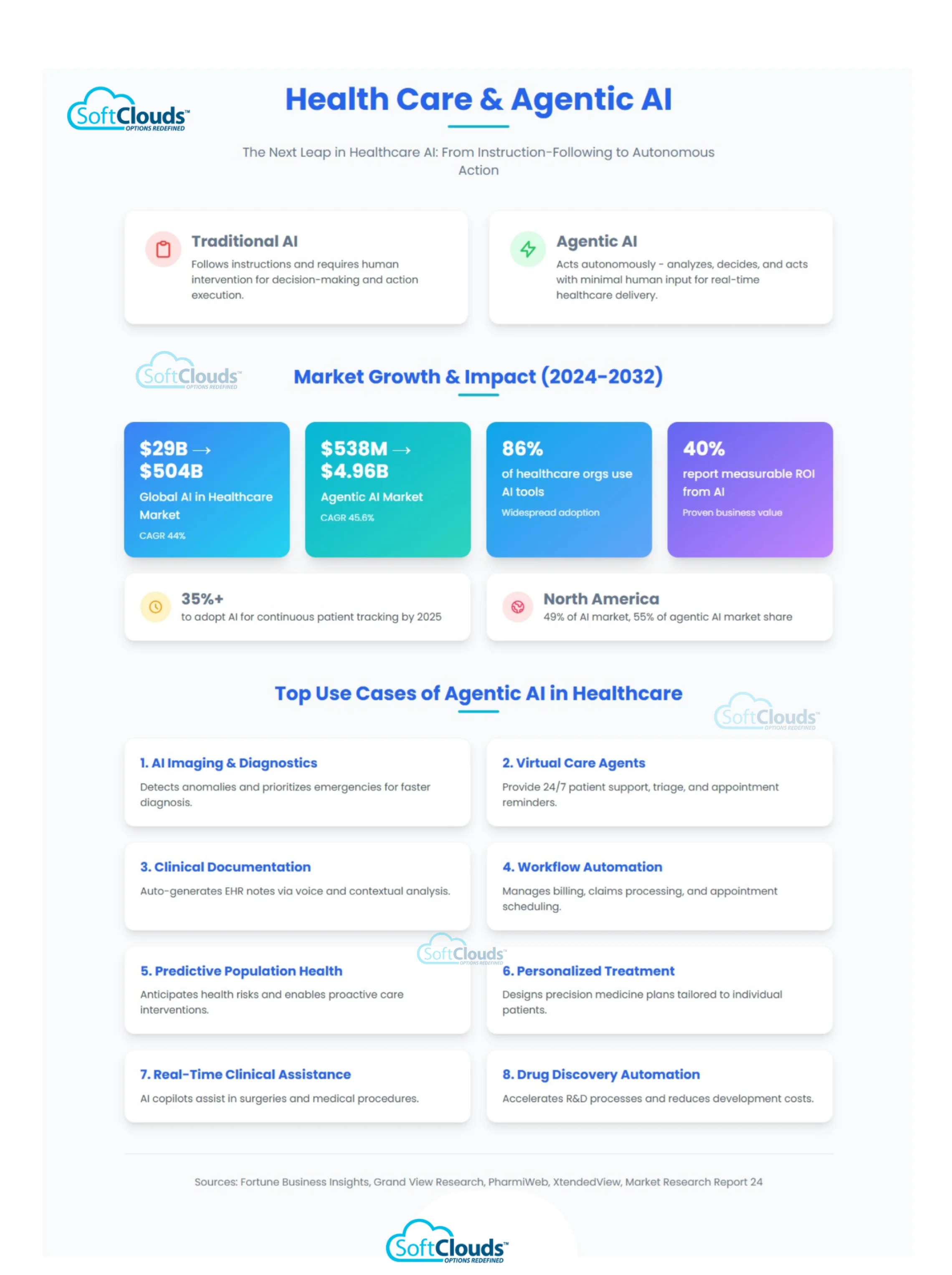 SoftClouds™
OPTIONS REDEFINED

Health Care & Agentic AI

The Next Leap in Healthcare AI: From Instruction-Following to Autonomous Action

Traditional AI
Follows instructions and requires human intervention for decision-making and action execution.

Agentic AI
Acts autonomously - analyzes, decides, and acts with minimal human input for real-time healthcare delivery.

Market Growth & Impact (2024-2032)

$29B → $504B
Global AI in Healthcare Market
CAGR 44%

$538M → $4.96B
Agentic AI Market
CAGR 45.6%

86%
of healthcare orgs use AI tools
Widespread adoption

40%
report measurable ROI from AI
Proven business value

35%+
to adopt AI for continuous patient tracking by 2025

North America
49% of AI market, 55% of agentic AI market share

Top Use Cases of Agentic AI in Healthcare

1. AI Imaging & Diagnostics
Detects anomalies and prioritizes emergencies for faster diagnosis.

2. Virtual Care Agents
Provide 24/7 patient support, triage, and appointment reminders.

3. Clinical Documentation
Auto-generates EHR notes via voice and contextual analysis.

4. Workflow Automation
Manages billing, claims processing, and appointment scheduling.

5. Predictive Population Health
Anticipates health risks and enables proactive care interventions.

6. Personalized Treatment
Designs precision medicine plans tailored to individual patients.

7. Real-Time Clinical Assistance
AI copilots assist in surgeries and medical procedures.

8. Drug Discovery Automation
Accelerates R&D processes and reduces development costs.

Sources: Fortune Business Insights, Grand View Research, PharmiWeb, XtendedView, Market Research Report 24

SoftClouds™
OPTIONS REDEFINED